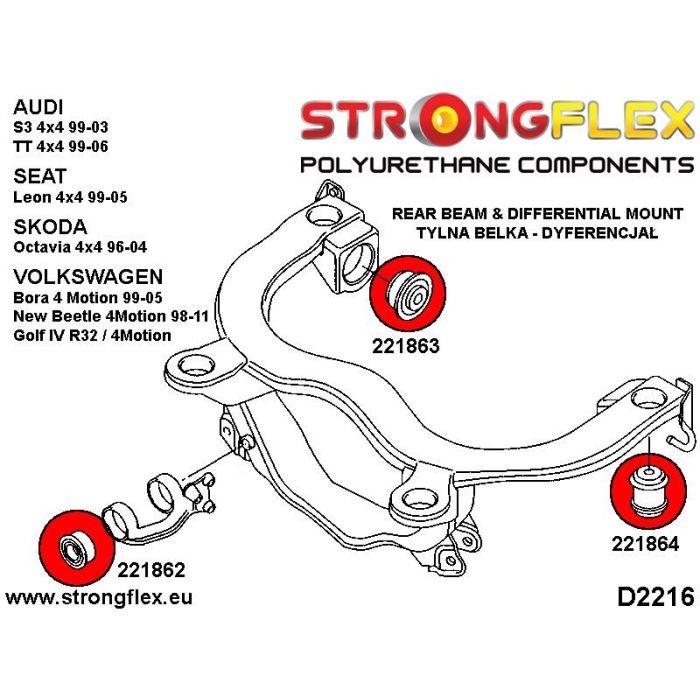 AUDI
S3 4x4 99-03
TT 4x4 99-06

SEAT
Leon 4x4 99-05

SKODA
Octavia 4x4 96-04

VOLKSWAGEN
Bora 4 Motion 99-05
New Beetle 4Motion 98-11
Golf IV R32 / 4Motion

STRONGFLEX
POLYURETHANE COMPONENTS

REAR BEAM & DIFFERENTIAL MOUNT
TYLNA BELKA - DYFERENCJAŁ

221863

221864

221862

www.strongflex.eu

D2216