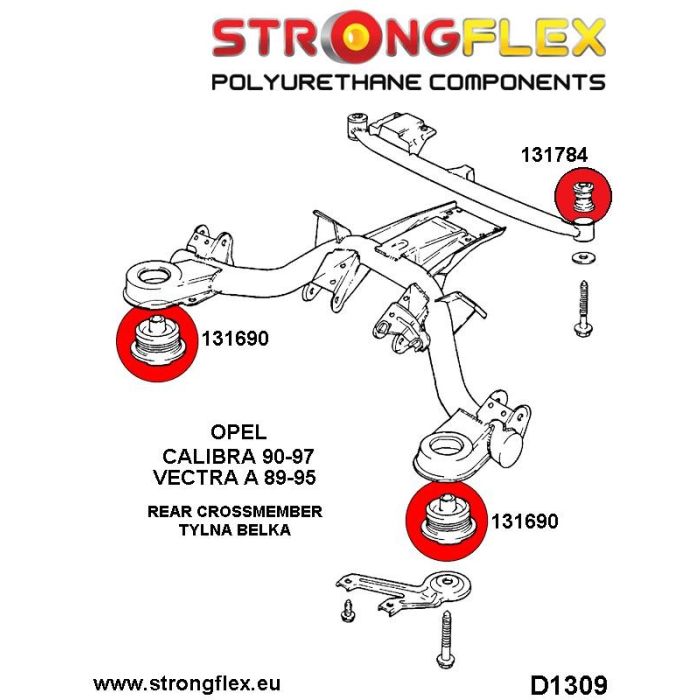 STRONGFLEX
POLYURETHANE COMPONENTS

131784

131690

OPEL
CALIBRA 90-97
VECTRA A 89-95

REAR CROSSMEMBER
TYLNA BELKA

131690

www.strongflex.eu

D1309