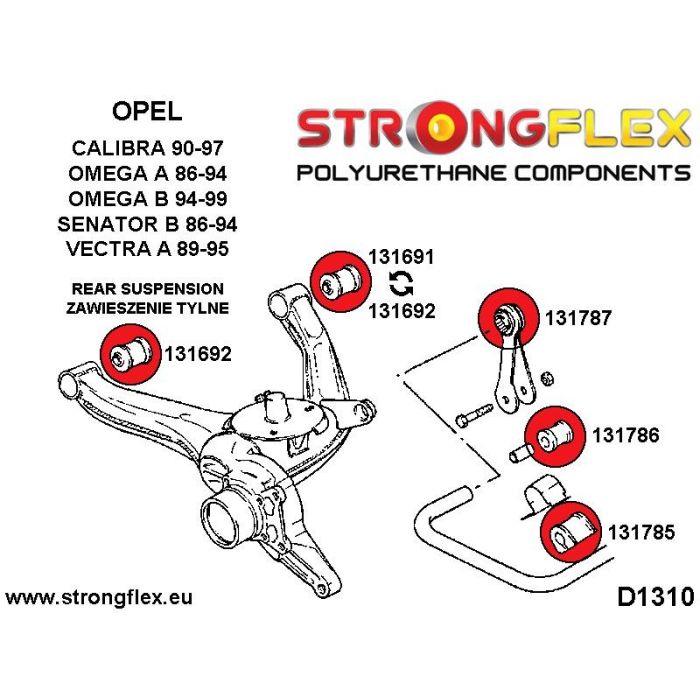 OPEL
CALIBRA 90-97
OMEGA A 86-94
OMEGA B 94-99
SENATOR B 86-94
VECTRA A 89-95

REAR SUSPENSION
ZAWIESZENIE TYLNE

STRONGFLEX
POLYURETHANE COMPONENTS

131691
131692

131692

131787

131786

131785

www.strongflex.eu

D1310