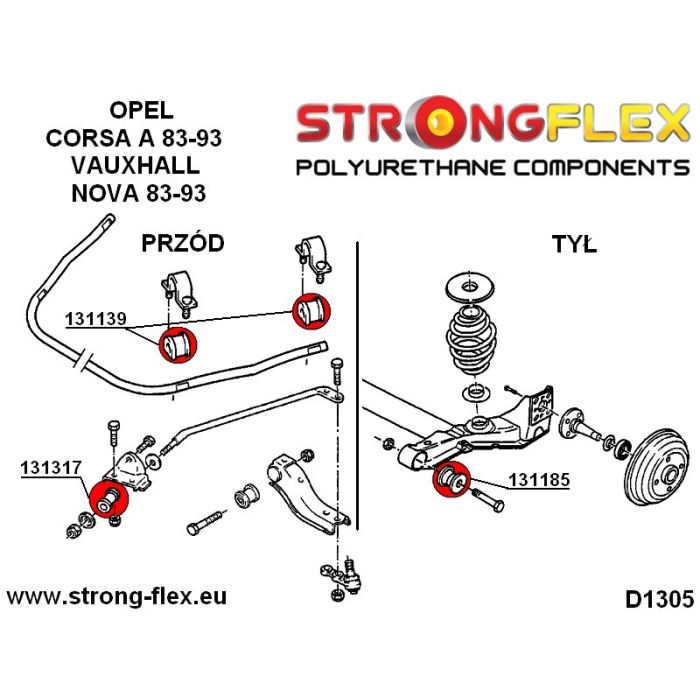 OPEL
CORSA A 83-93
VAUXHALL
NOVA 83-93

STRONGFLEX
POLYURETHANE COMPONENTS

PRZÓD

TYŁ

131139

131317

131185

www.strong-flex.eu

D1305