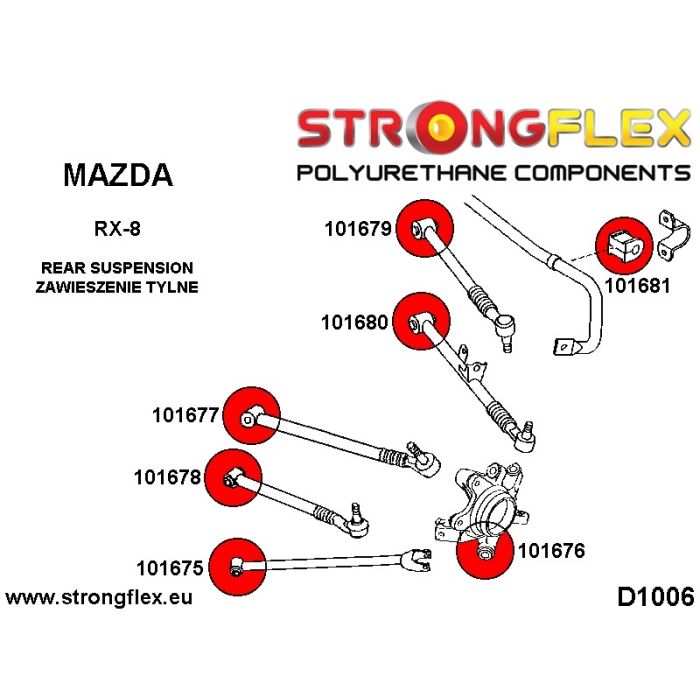 STRONGFLEX
POLYURETHANE COMPONENTS

MAZDA

RX-8

REAR SUSPENSION
ZAWIESZENIE TYLNE

101679

101681

101680

101677

101678

101676

101675

www.strongflex.eu

D1006