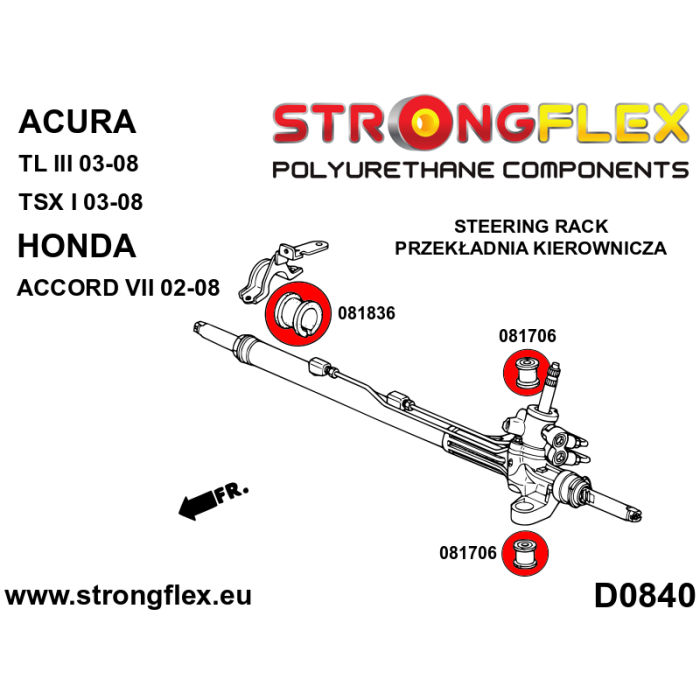 ACURA
TL III 03-08
TSX I 03-08
HONDA
ACCORD VII 02-08

STRONGFLEX
POLYURETHANE COMPONENTS

STEERING RACK
PRZEKŁADNIA KIEROWNICZA

081836

081706

FR.

081706

www.strongflex.eu

D0840