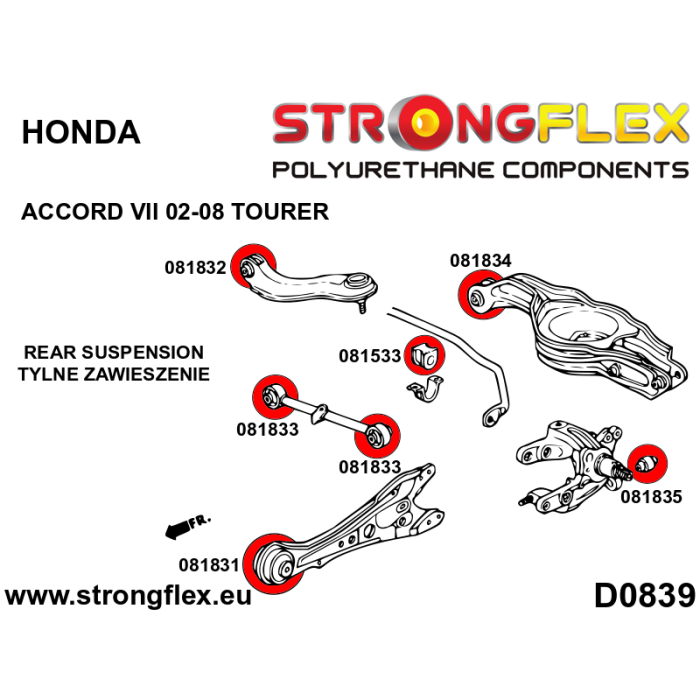 HONDA

STRONGFLEX
POLYURETHANE COMPONENTS

ACCORD VII 02-08 TOURER

081832

081834

REAR SUSPENSION
TYLNE ZAWIESZENIE

081533

081833

081833

081835

FR.

081831

www.strongflex.eu

D0839