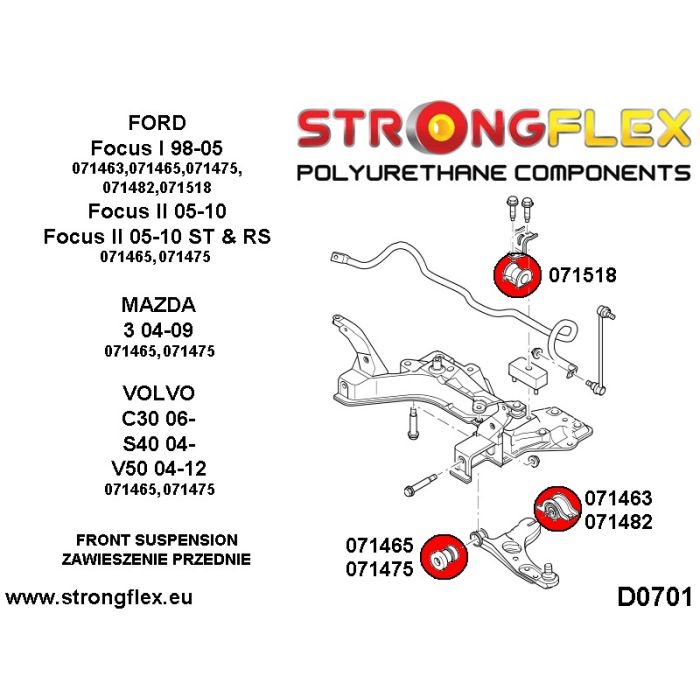 FORD
Focus I 98-05
071463,071465,071475,
071482,071518
Focus II 05-10
Focus II 05-10 ST & RS
071465, 071475

MAZDA
3 04-09
071465, 071475

VOLVO
C30 06-
S40 04-
V50 04-12
071465, 071475

FRONT SUSPENSION
ZAWIESZENIE PRZEDNIE

www.strongflex.eu

STRONGFLEX
POLYURETHANE COMPONENTS

071518

071463
071482

071465
071475

D0701