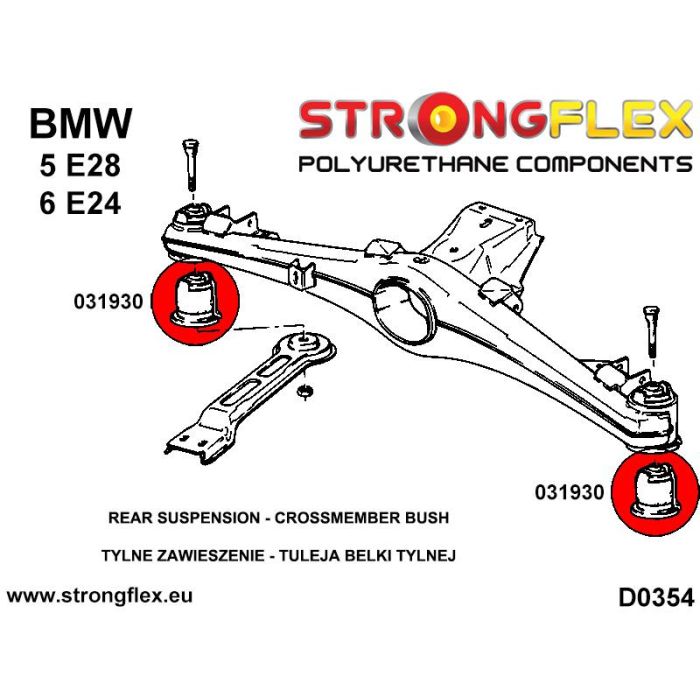 BMW
5 E28
6 E24

STRONGFLEX
POLYURETHANE COMPONENTS

031930

031930

REAR SUSPENSION - CROSSMEMBER BUSH

TYLNE ZAWIESZENIE - TULEJA BELKI TYLNEJ

www.strongflex.eu

D0354