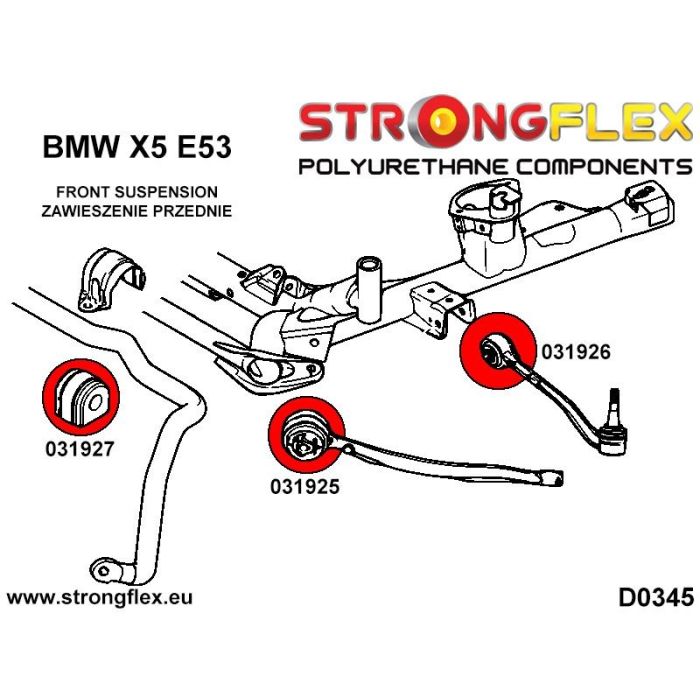 STRONGFLEX
POLYURETHANE COMPONENTS

BMW X5 E53

FRONT SUSPENSION
ZAWIESZENIE PRZEDNIE

031926

031927

031925

www.strongflex.eu

D0345