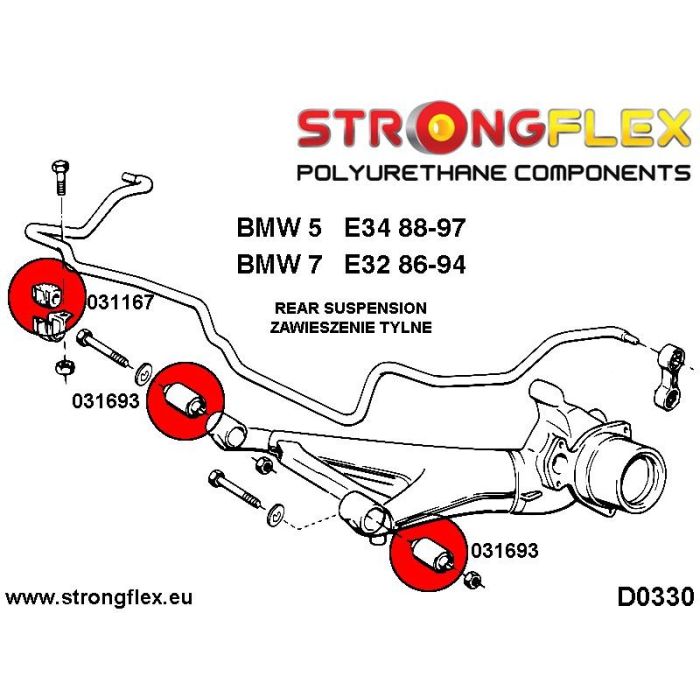 STRONGFLEX
POLYURETHANE COMPONENTS

BMW 5 E34 88-97
BMW 7 E32 86-94

REAR SUSPENSION
ZAWIESZENIE TYLNE

031167

031693

031693

www.strongflex.eu

D0330