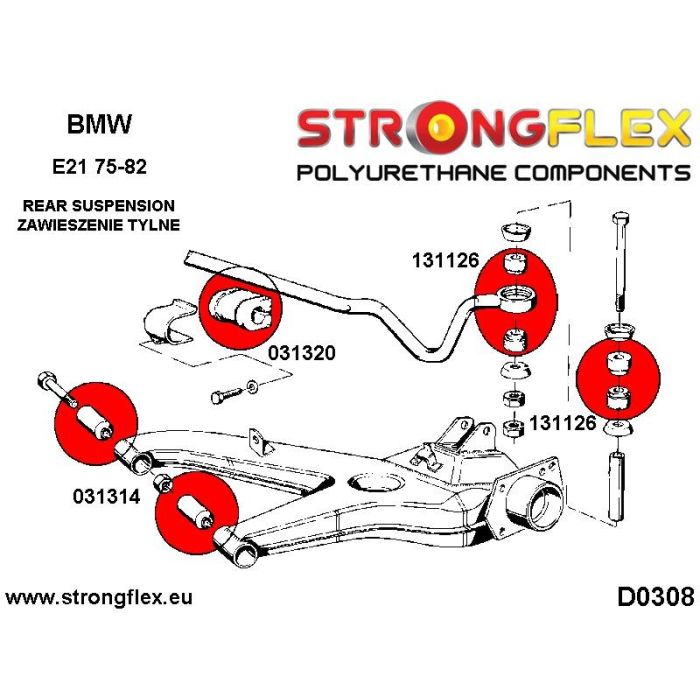 BMW

E21 75-82

REAR SUSPENSION
ZAWIESZENIE TYLNE

STRONGFLEX
POLYURETHANE COMPONENTS

131126

031320

131126

031314

www.strongflex.eu

D0308