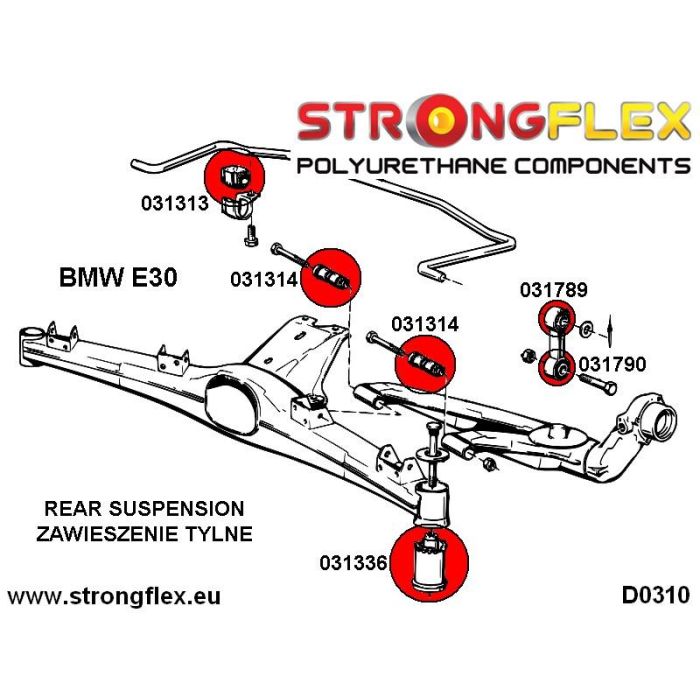 STRONGFLEX
POLYURETHANE COMPONENTS

031313

BMW E30

031314

031789

031314

031790

REAR SUSPENSION
ZAWIESZENIE TYLNE

031336

www.strongflex.eu

D0310