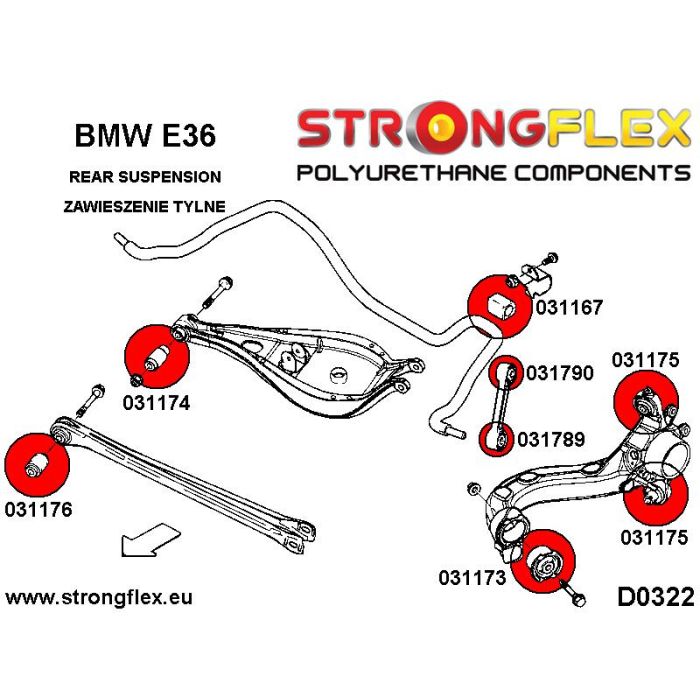 BMW E36

REAR SUSPENSION

ZAWIESZENIE TYLNE

STRONGFLEX

POLYURETHANE COMPONENTS

031167

031174

031790

031175

031789

031176

031175

031173

www.strongflex.eu

D0322