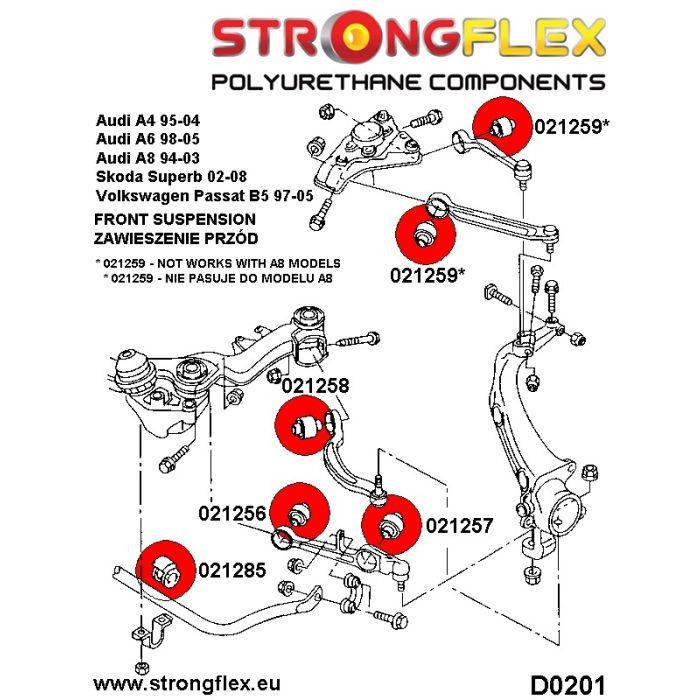 STRONGFLEX
POLYURETHANE COMPONENTS

Audi A4 95-04
Audi A6 98-05
Audi A8 94-03
Skoda Superb 02-08
Volkswagen Passat B5 97-05

FRONT SUSPENSION
ZAWIESZENIE PRZÓD

* 021259 - NOT WORKS WITH A8 MODELS
* 021259 - NIE PASUJE DO MODELU A8

021259*

021259*

021258

021256

021257

021285

www.strongflex.eu

D0201